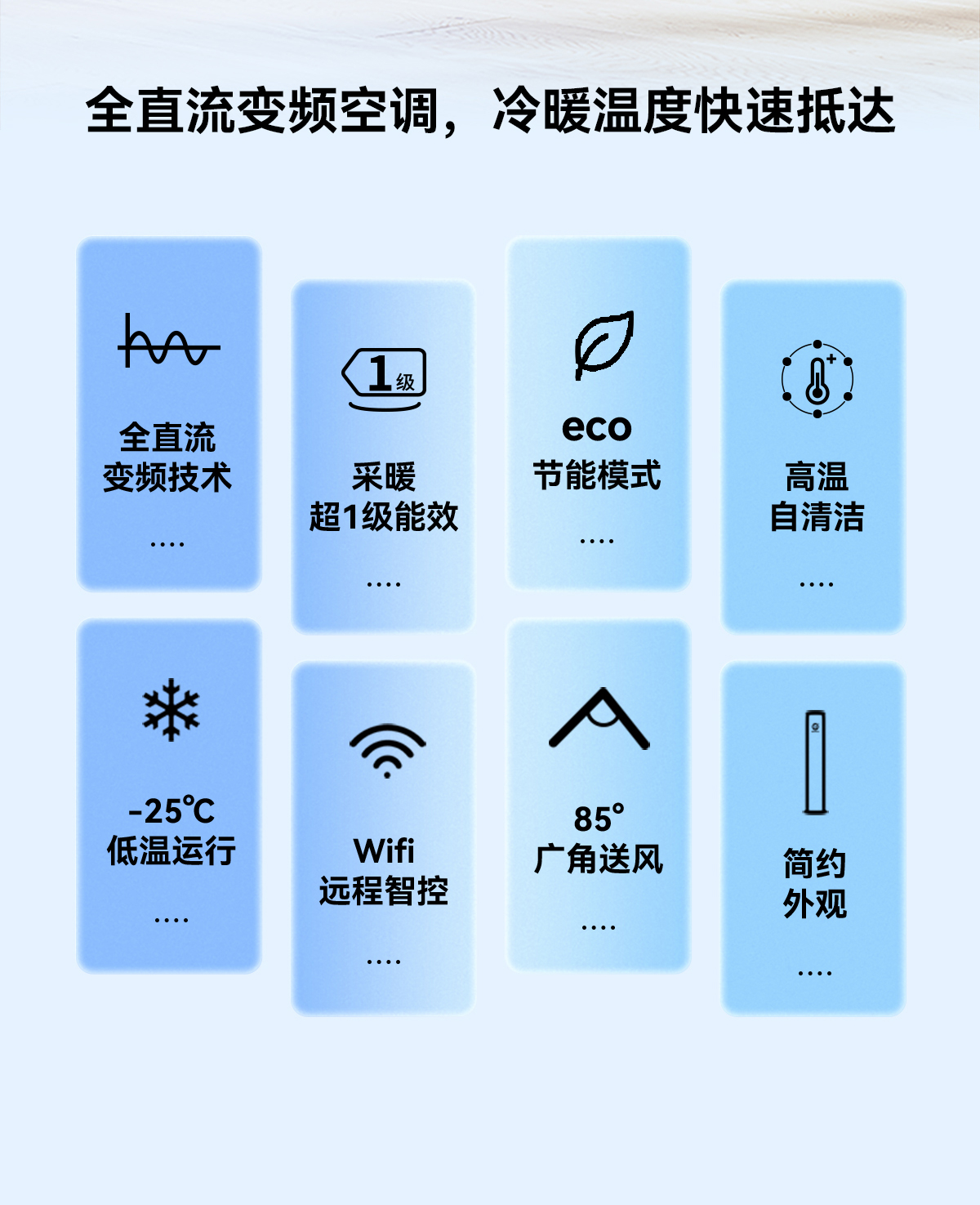 全直流变频空调，冷暖温度快速抵达

全直流
变频技术
....

1级

采暖
超1级能效
....

eco
节能模式
....

高温
自清洁
....

-25℃
低温运行
....

Wifi
远程智控
....

85°
广角送风
....

简约
外观
....